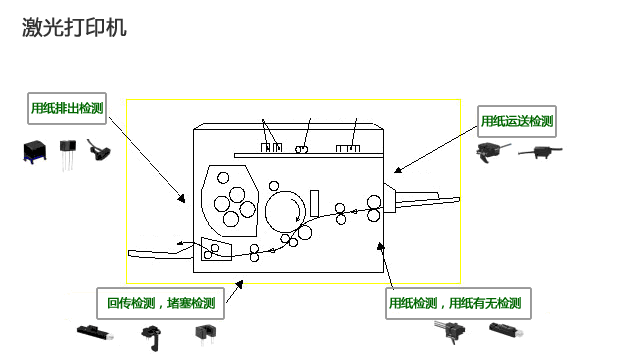 激光打印机

用纸排出检测

用纸运送检测

回传检测，堵塞检测

用纸检测，用纸有无检测